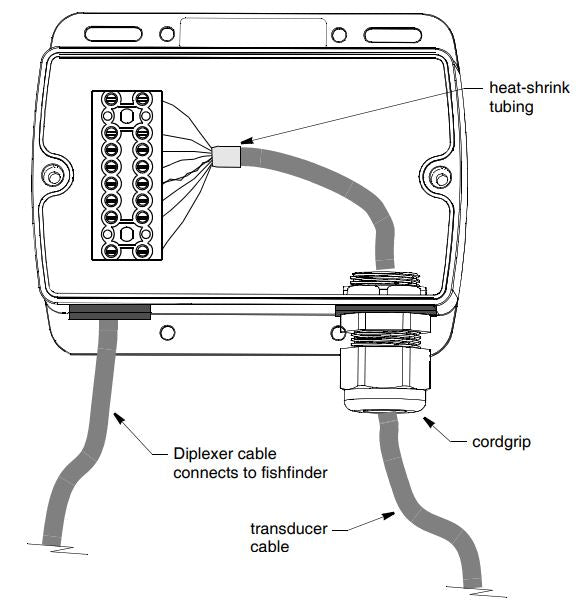 heat-shrink tubing

cordgrip

Diplexer cable connects to fishfinder

transducer cable