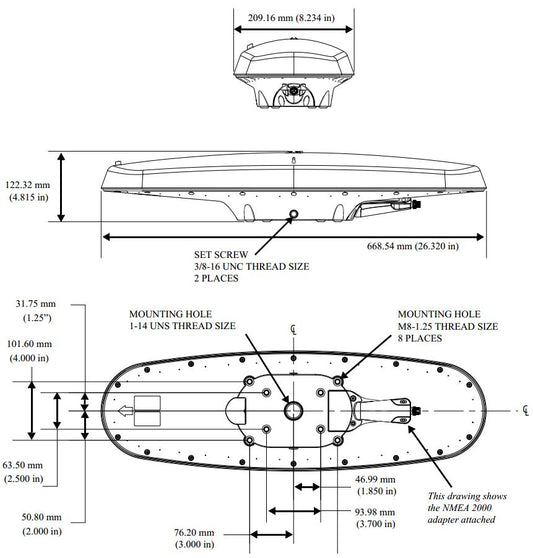 209.16 mm (8.234 in)

122.32 mm
(4.815 in)

668.54 mm (26.320 in)

SET SCREW
3/8-16 UNC THREAD SIZE
2 PLACES

31.75 mm
(1.25")

101.60 mm
(4.000 in)

MOUNTING HOLE
1-14 UNS THREAD SIZE

MOUNTING HOLE
M8-1.25 THREAD SIZE
8 PLACES

℄

℄

63.50 mm
(2.500 in)

50.80 mm
(2.000 in)

46.99 mm
(1.850 in)

93.98 mm
(3.700 in)

76.20 mm
(3.000 in)

This drawing shows the NMEA 2000 adapter attached