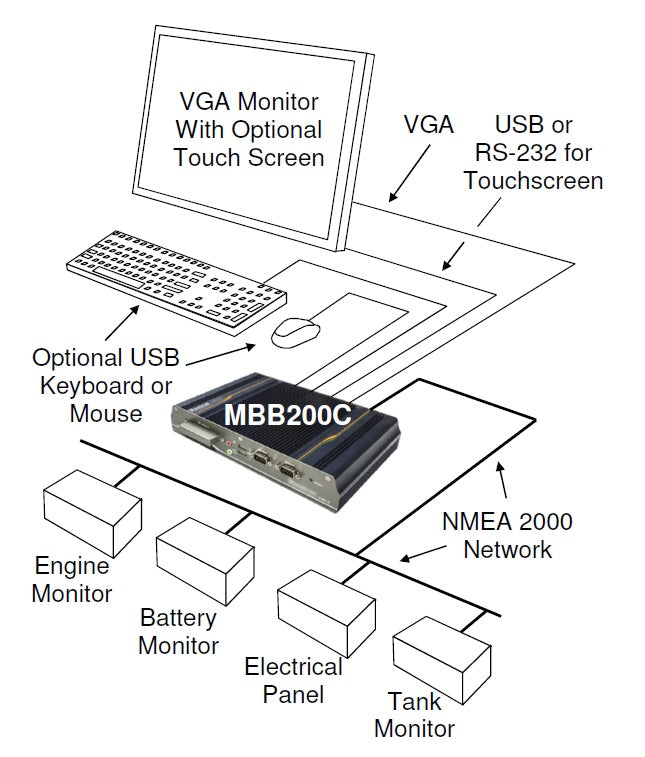 VGA Monitor With Optional Touch Screen

VGA

USB or RS-232 for Touchscreen

Optional USB Keyboard or Mouse

MBB200C

NMEA 2000 Network

Engine Monitor

Battery Monitor

Electrical Panel

Tank Monitor