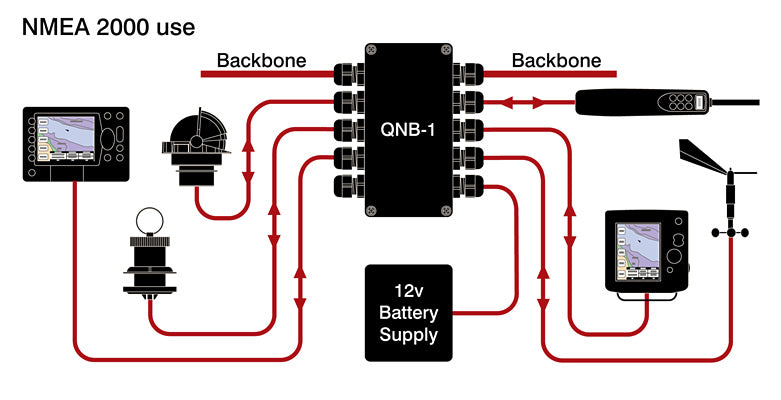 NMEA 2000 use

Backbone

Backbone

QNB-1

12v Battery Supply